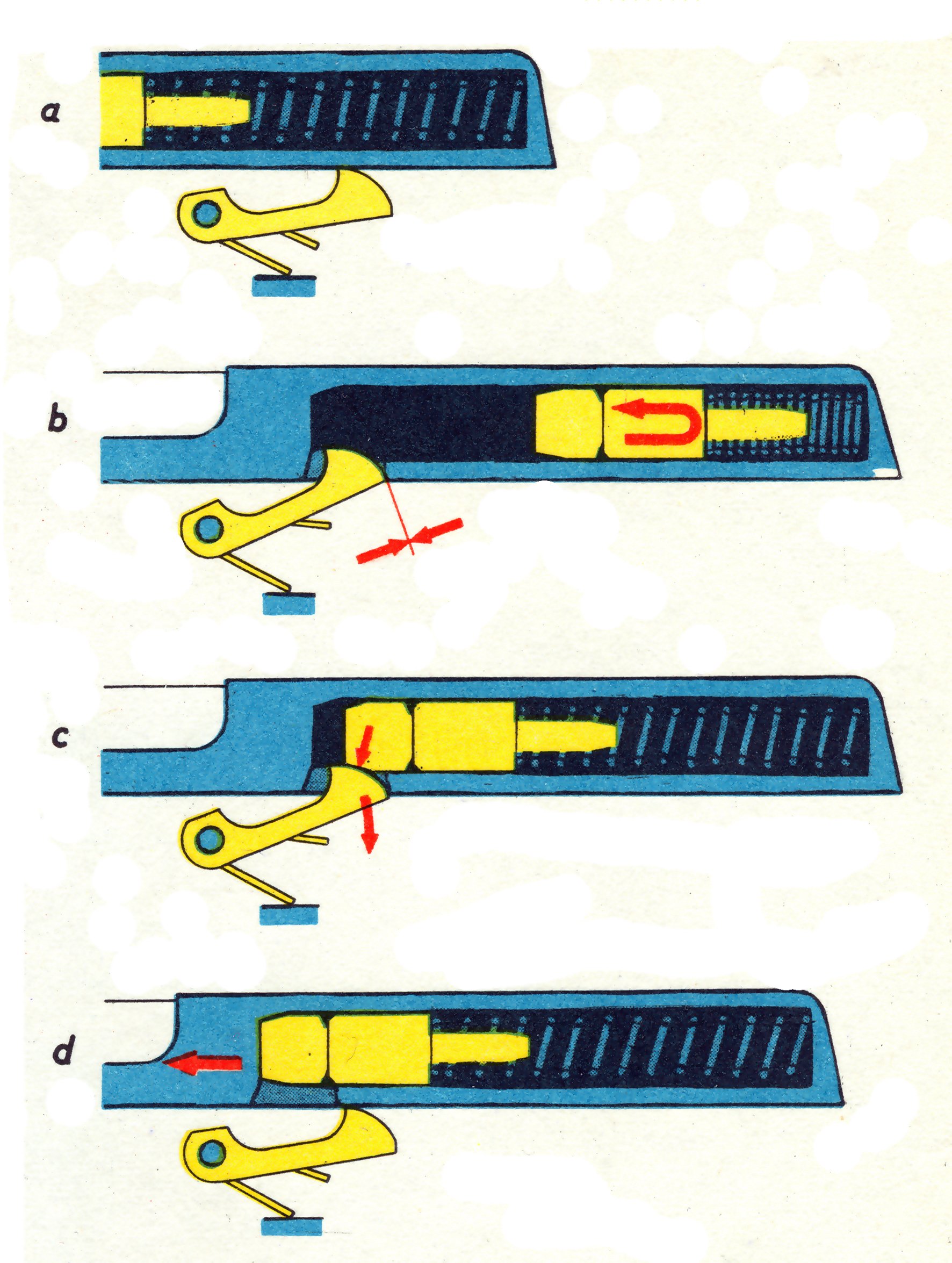 a

b

c

d